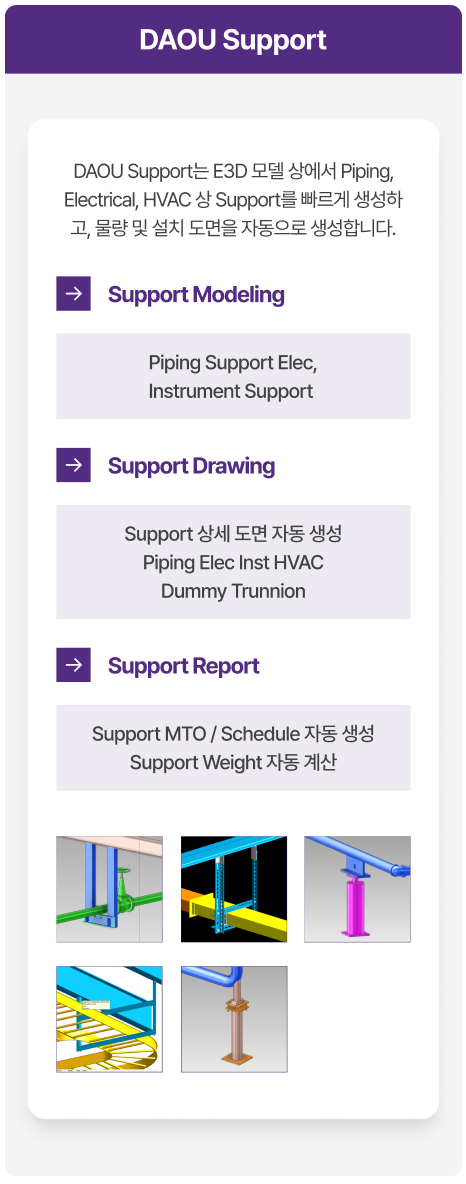 DAOU Support

DAOU Support는 E3D 모델 상에서 Piping, Electrical, HVAC 상 Support를 빠르게 생성하고, 물량 및 설치 도면을 자동으로 생성합니다.

→ Support Modeling

Piping Support Elec,
Instrument Support

→ Support Drawing

Support 상세 도면 자동 생성
Piping Elec Inst HVAC
Dummy Trunnion

→ Support Report

Support MTO / Schedule 자동 생성
Support Weight 자동 계산